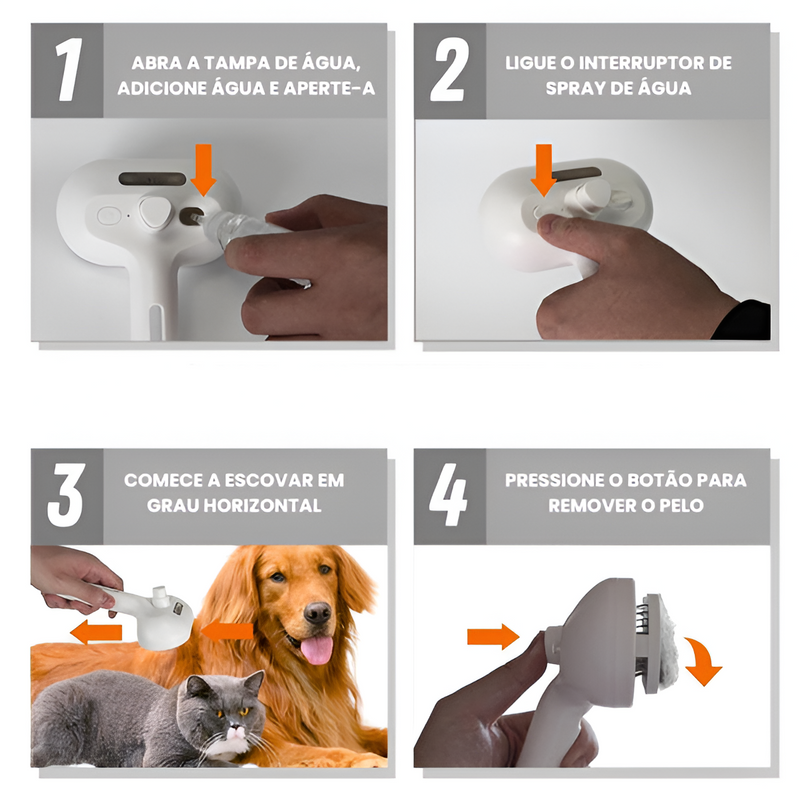 1 ABRA A TAMPA DE ÁGUA, ADICIONE ÁGUA E APERTE-A

2 LIGUE O INTERRUPTOR DE SPRAY DE ÁGUA

3 COMECE A ESCOVAR EM GRAU HORIZONTAL

4 PRESSIONE O BOTÃO PARA REMOVER O PELO